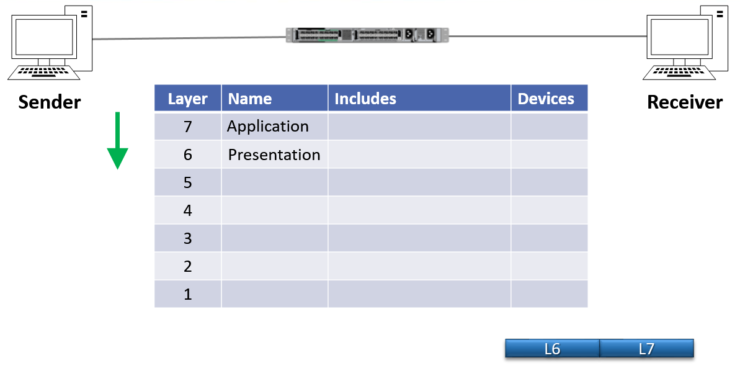 Sender

Receiver

| Layer | Name | Includes | Devices |
|---|---|---|---|
| 7 | Application | | |
| 6 | Presentation | | |
| 5 | | | |
| 4 | | | |
| 3 | | | |
| 2 | | | |
| 1 | | | |

L6 L7